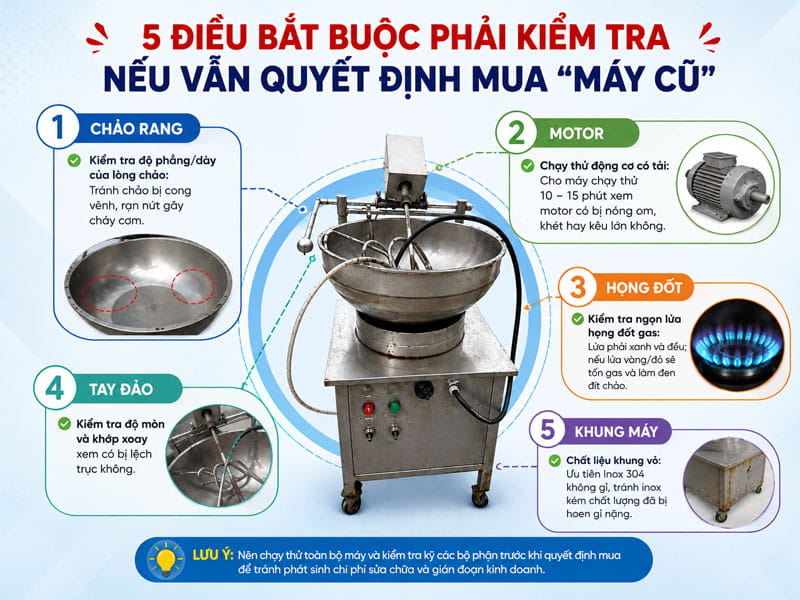 5 ĐIỀU BẮT BUỘC PHẢI KIỂM TRA
NẾU VẪN QUYẾT ĐỊNH MUA "MÁY CŨ"

1 CHẢO RANG

Kiểm tra độ phẳng/dày của lòng chảo: Tránh chảo bị cong vênh, rạn nứt gây cháy cơm.

2 MOTOR

Chạy thử động cơ có tải: Cho máy chạy thử 10 – 15 phút xem motor có bị nóng om, khét hay kêu lớn không.

3 HỌNG ĐỐT

Kiểm tra ngọn lửa họng đốt gas: Lửa phải xanh và đều; nếu lửa vàng/đỏ sẽ tốn gas và làm đen đít chảo.

4 TAY ĐẢO

Kiểm tra độ mòn và khớp xoay xem có bị lệch trục không.

5 KHUNG MÁY

Chất liệu khung vỏ: Ưu tiên Inox 304 không gỉ, tránh inox kém chất lượng đã bị hoen gỉ nặng.

LƯU Ý: Nên chạy thử toàn bộ máy và kiểm tra kỹ các bộ phận trước khi quyết định mua để tránh phát sinh chi phí sửa chữa và gián đoạn kinh doanh.